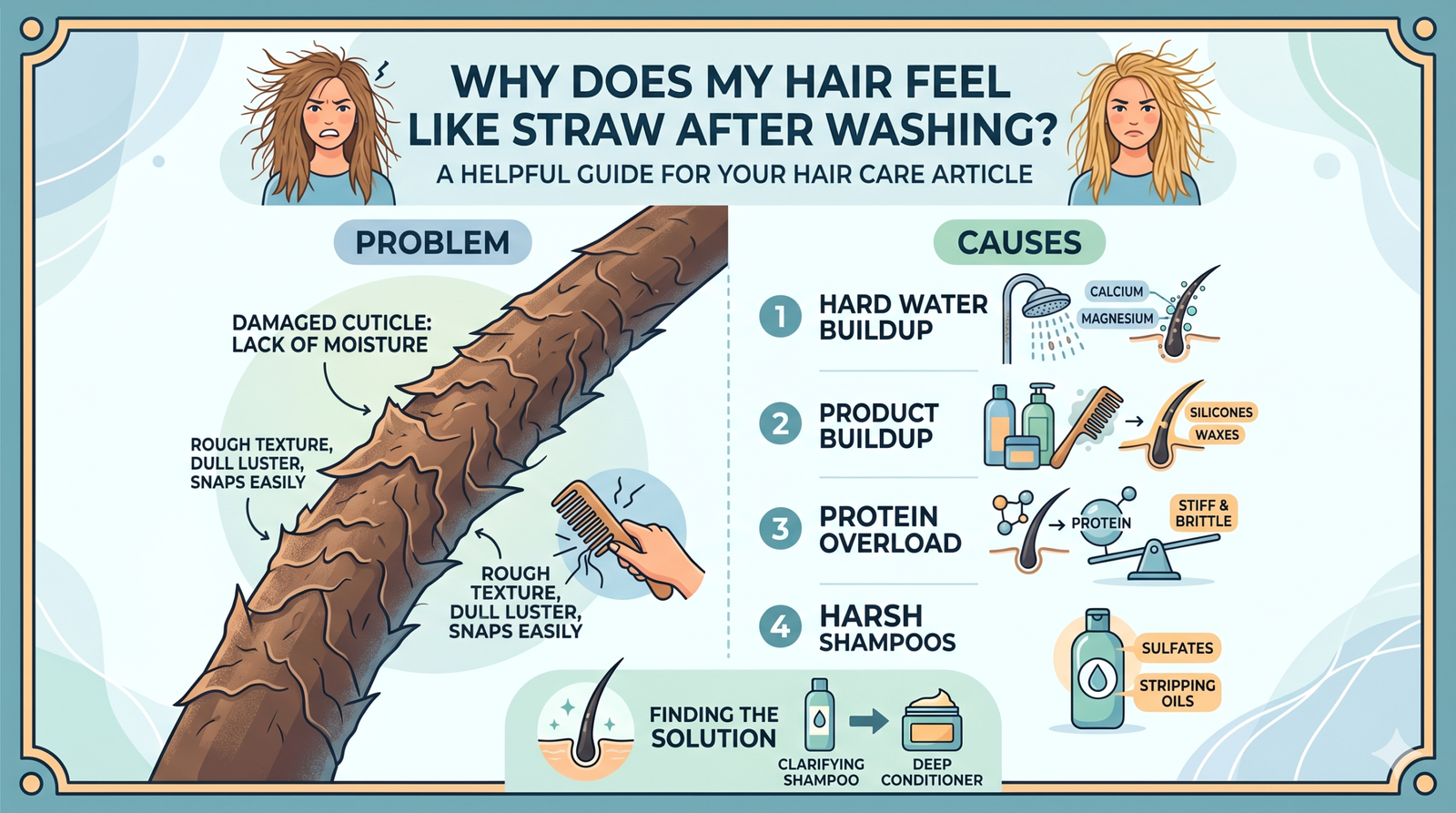 WHY DOES MY HAIR FEEL LIKE STRAW AFTER WASHING?
A HELPFUL GUIDE FOR YOUR HAIR CARE ARTICLE

PROBLEM

DAMAGED CUTICLE: LACK OF MOISTURE

ROUGH TEXTURE, DULL LUSTER, SNAPS EASILY

ROUGH TEXTURE, DULL LUSTER, SNAPS EASILY

CAUSES

1 HARD WATER BUILDUP
CALCIUM
MAGNESIUM

2 PRODUCT BUILDUP
SILICONES
WAXES

3 PROTEIN OVERLOAD
PROTEIN
STIFF & BRITTLE

4 HARSH SHAMPOOS
SULFATES
STRIPPING OILS

FINDING THE SOLUTION
CLARIFYING SHAMPOO
DEEP CONDITIONER